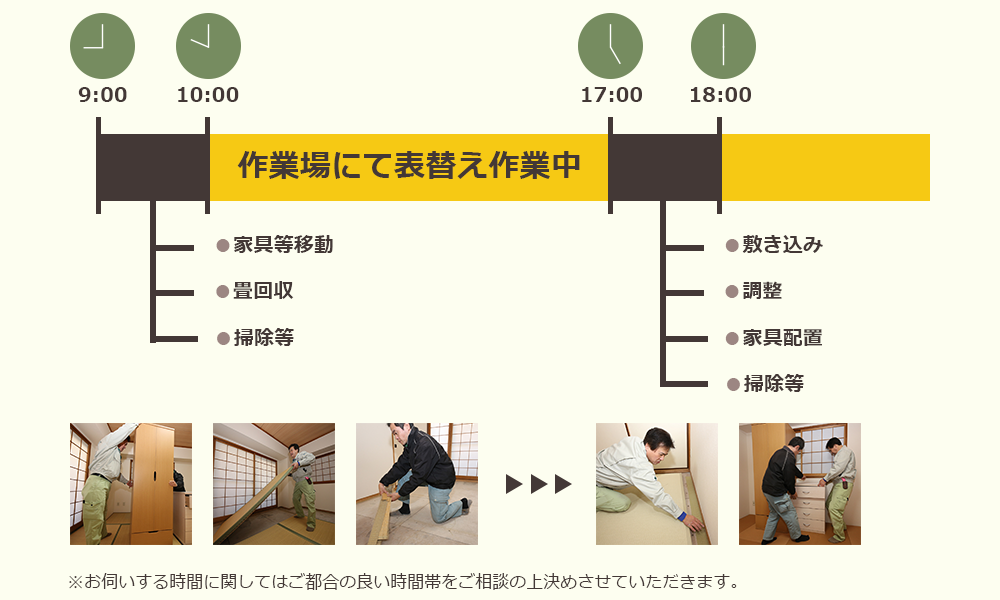 9:00 10:00 17:00 18:00

作業場にて表替え作業中

●家具等移動
●畳回収
●掃除等

●敷き込み
●調整
●家具配置
●掃除等

※お伺いする時間に関してはご都合の良い時間帯をご相談の上決めさせていただきます。