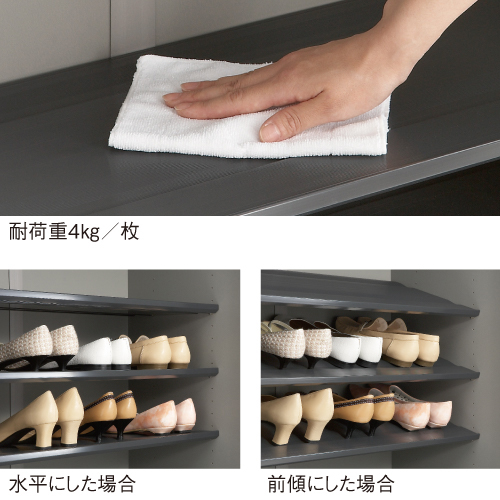 耐荷重4kg／枚

水平にした場合

前傾にした場合