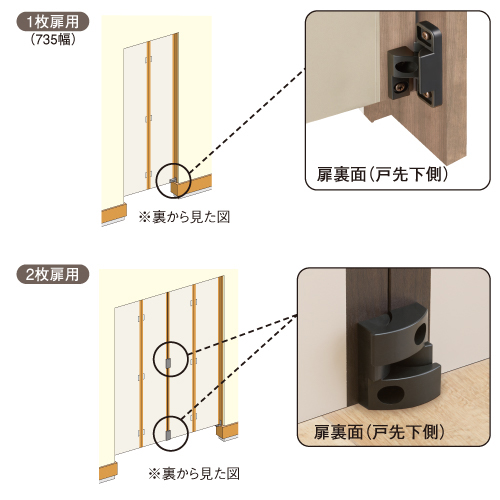 1枚扉用
(735幅)

※裏から見た図

扉裏面(戸先下側)

2枚扉用

※裏から見た図

扉裏面(戸先下側)