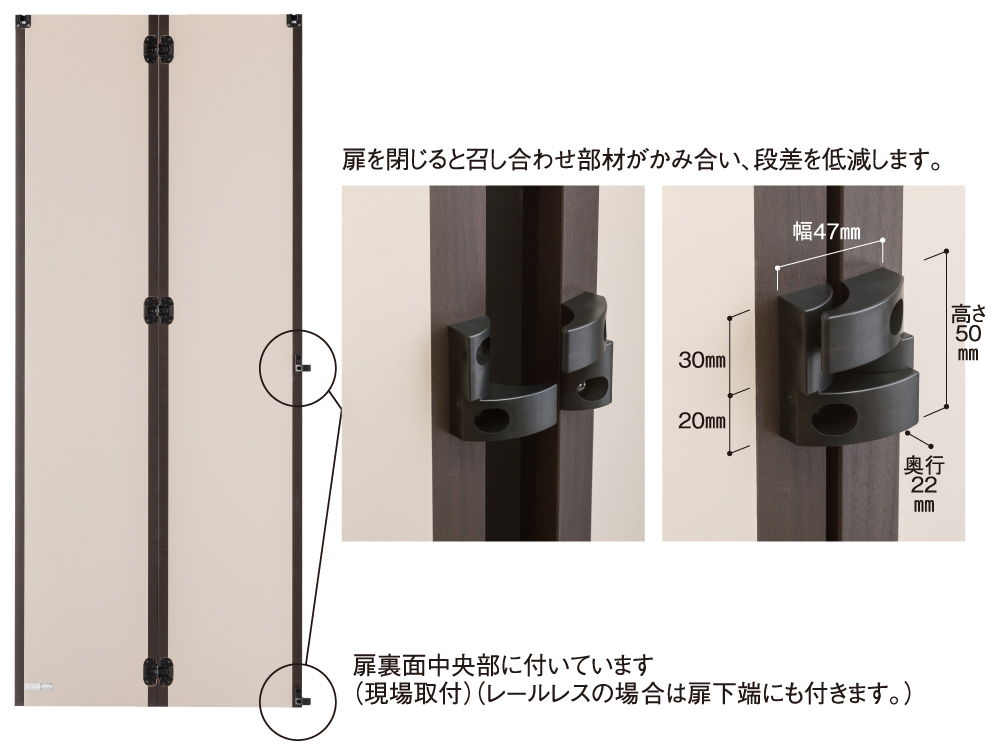 扉を閉じると召し合わせ部材がかみ合い、段差を低減します。

幅47㎜

高さ50㎜

30㎜

20㎜

奥行22㎜

扉裏面中央部に付いています
（現場取付）（レールレスの場合は扉下端にも付きます。）