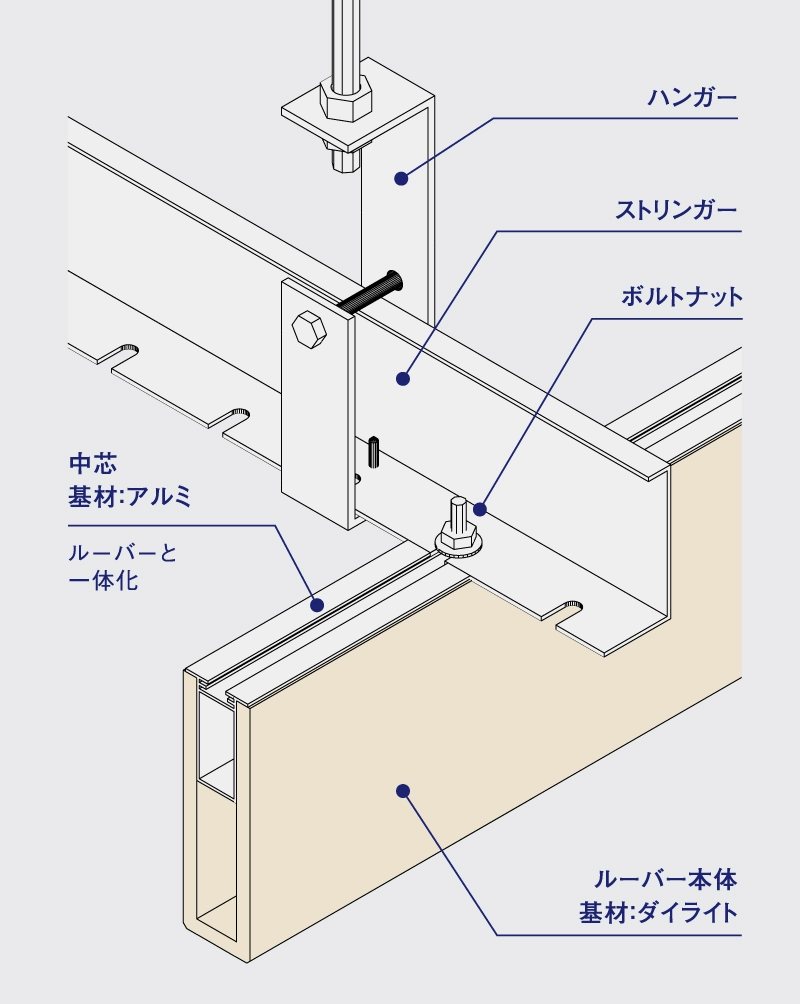 ハンガー

ストリンガー

ボルトナット

中芯
基材:アルミ

ルーバーと
一体化

ルーバー本体
基材:ダイライト