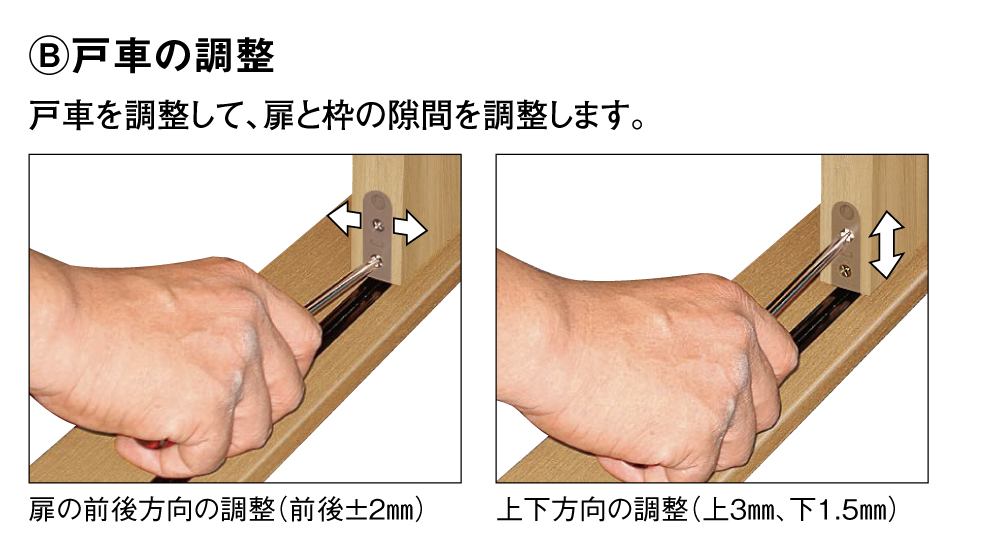 Ⓑ戸車の調整

戸車を調整して、扉と枠の隙間を調整します。

扉の前後方向の調整（前後±2㎜）

上下方向の調整（上3㎜、下1.5㎜）